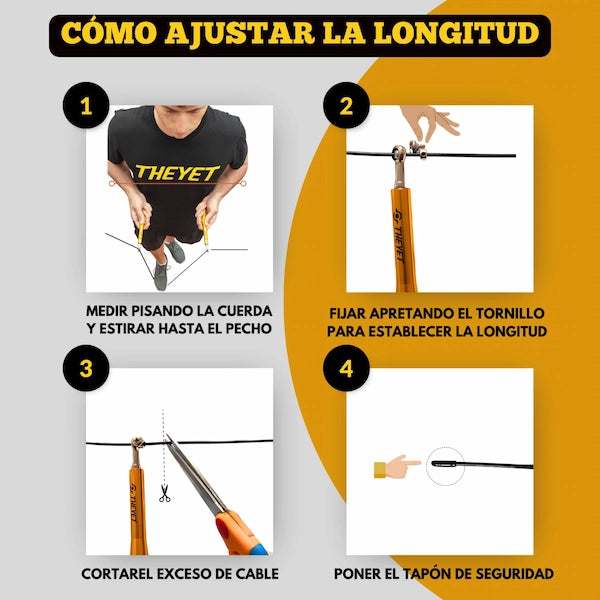 CÓMO AJUSTAR LA LONGITUD

1

THEYET

MEDIR PISANDO LA CUERDA Y ESTIRAR HASTA EL PECHO

2

THEYET

FIJAR APRETANDO EL TORNILLO PARA ESTABLECER LA LONGITUD

3

THEYET

CORTAREL EXCESO DE CABLE

4

PONER EL TAPÓN DE SEGURIDAD